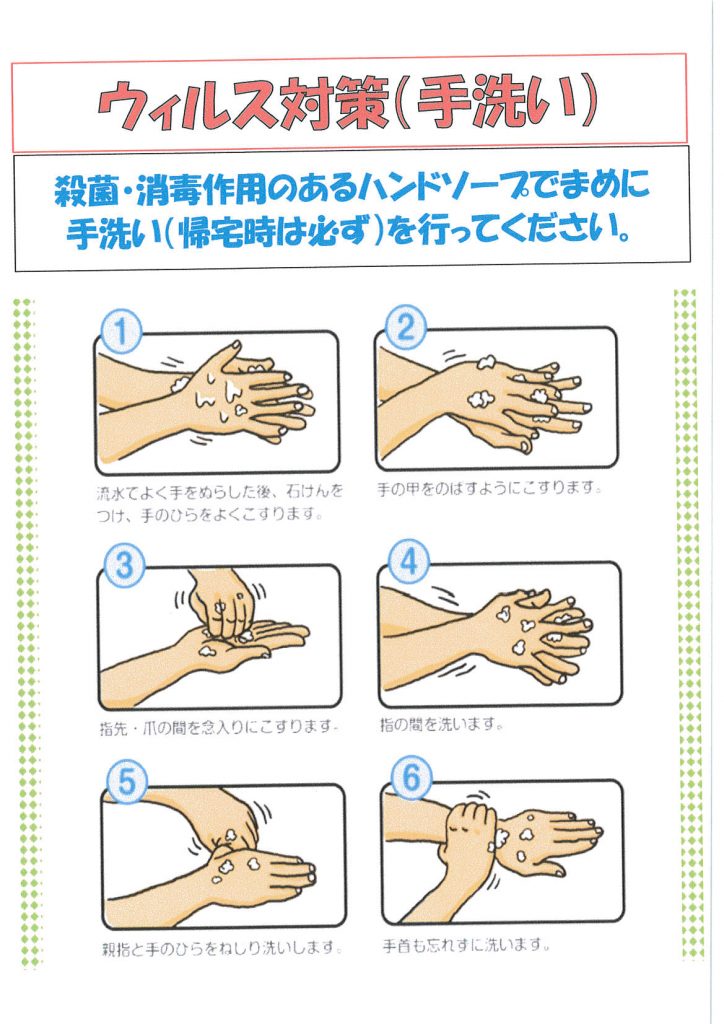 ウィルス対策（手洗い）

殺菌・消毒作用のあるハンドソープでまめに手洗い（帰宅時は必ず）を行ってください。

1
流水でよく手をぬらした後、石けんをつけ、手のひらをよくこすります。

2
手の甲をのばすようにこすります。

3
指先・爪の間を念入りにこすります。

4
指の間を洗います。

5
親指と手のひらをねじり洗いします。

6
手首も忘れずに洗います。